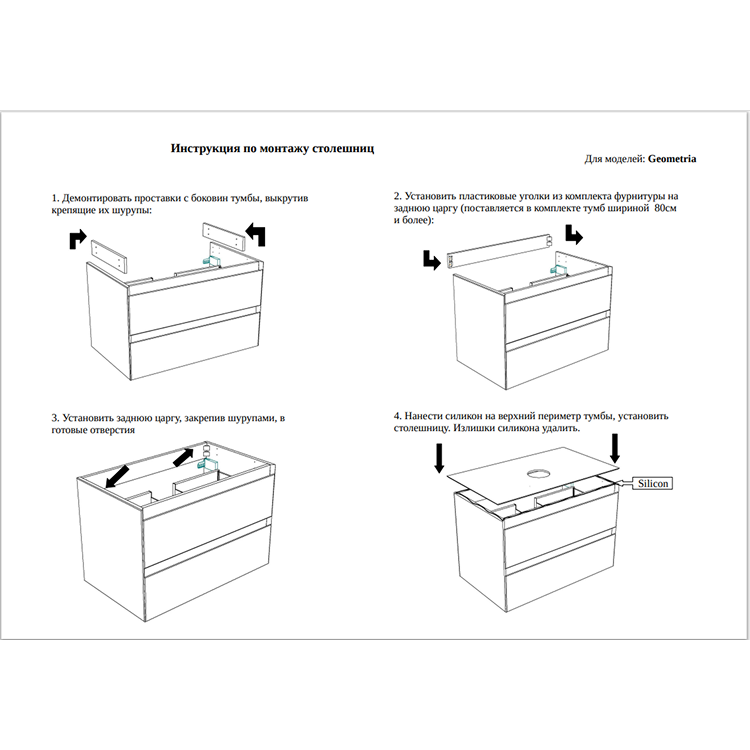 Инструкция по монтажу столешниц

Для моделей: Geometria

1. Демонтировать проставки с боковин тумбы, выкрутив крепящие их шурупы:

2. Установить пластиковые уголки из комплекта фурнитуры на заднюю царгу (поставляется в комплекте тумб шириной 80см и более):

3. Установить заднюю царгу, закрепив шурупами, в готовые отверстия

4. Нанести силикон на верхний периметр тумбы, установить столешницу. Излишки силикона удалить.

Silicon